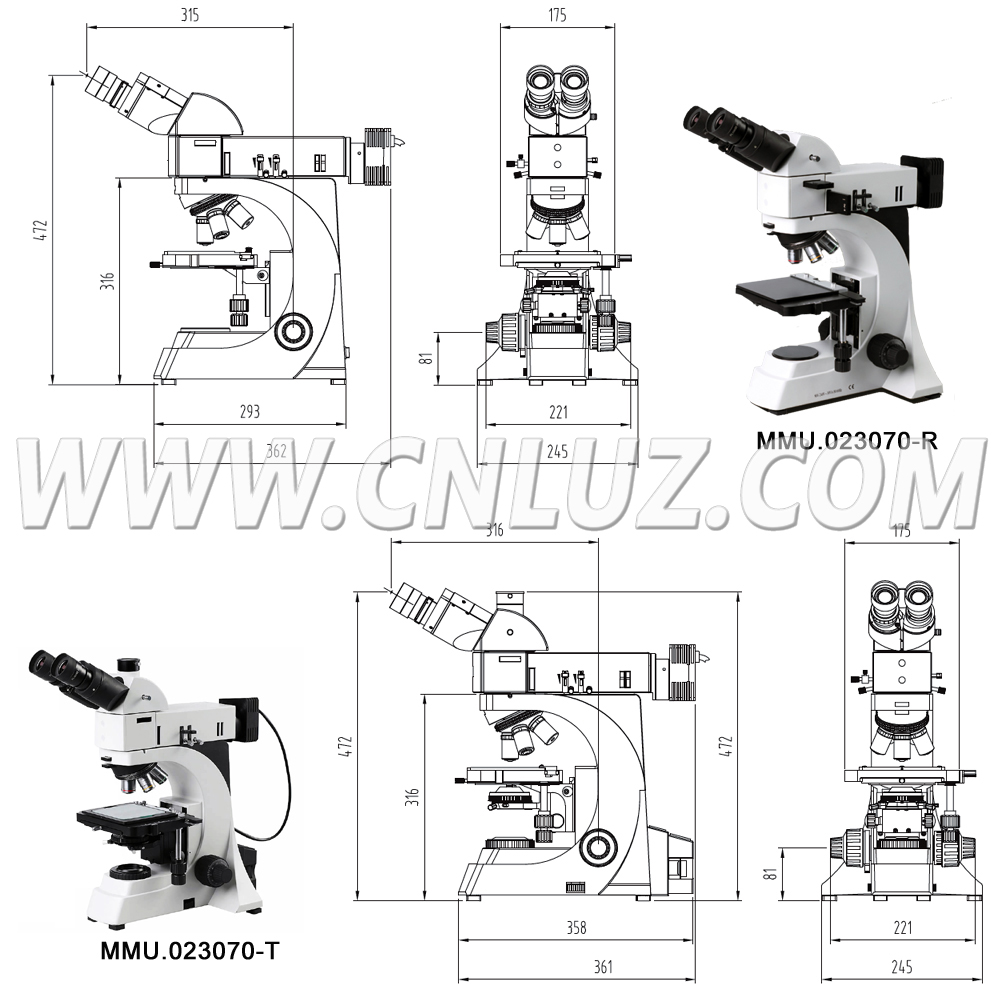 315
472
316
293
362
175
81
221
245
MMU.023070-R
WWW.CNLUZ.COM
316
472
316
472
358
361
175
81
221
245
MMU.023070-T